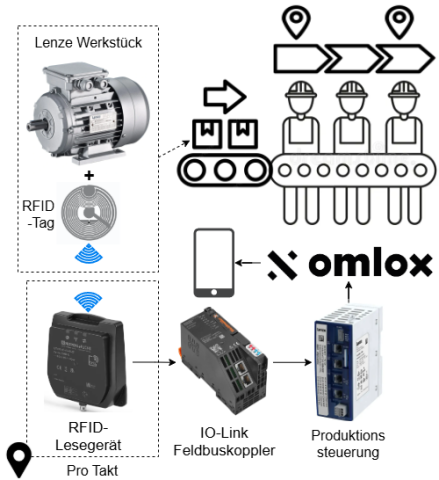 Lenze Werkstück

+

RFID -Tag

omlox

RFID-Lesegerät

IO-Link Feldbuskoppler

Produktions steuerung

Pro Takt